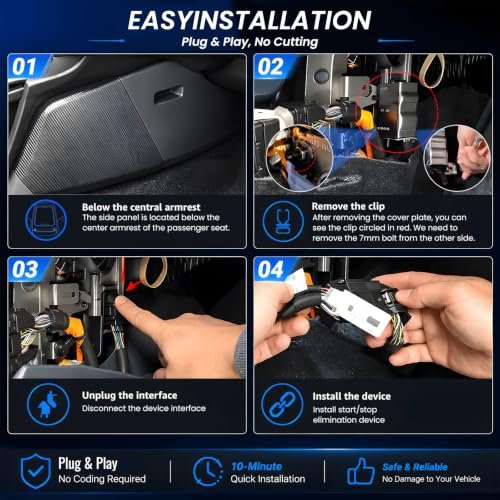 EASYINSTALLATION
Plug & Play, No Cutting

01

Below the central armrest
The side panel is located below the center armrest of the passenger seat.

02

Remove the clip
After removing the cover plate, you can see the clip circled in red. We need to remove the 7mm bolt from the other side.

03

Unplug the interface
Disconnect the device interface

04

Install the device
Install start/stop elimination device

Plug & Play
No Coding Required

10-Minute
Quick Installation

Safe & Reliable
No Damage to Your Vehicle