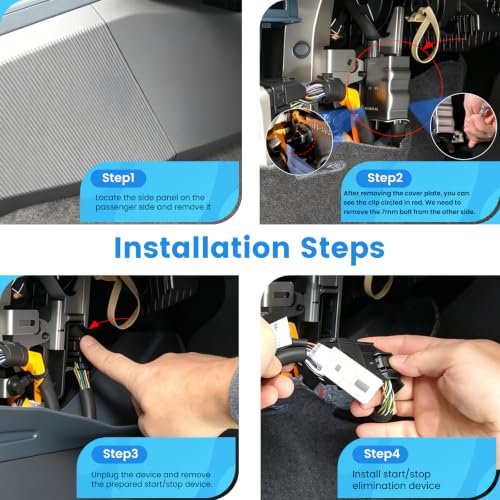 Step1
Locate the side panel on the passenger side and remove it

Step2
After removing the cover plate, you can see the clip circled in red. We need to remove the 7mm bolt from the other side.

Installation Steps

Step3
Unplug the device and remove the prepared start/stop device.

Step4
Install start/stop elimination device